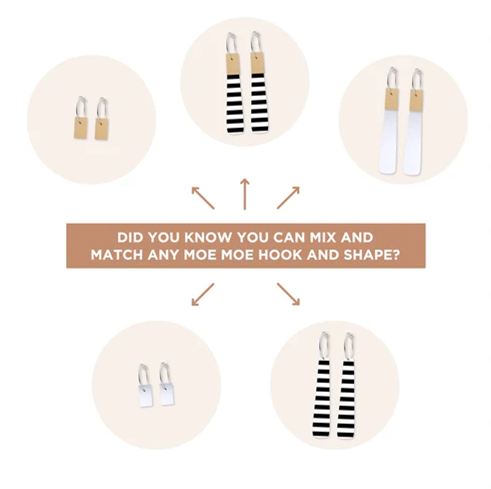 DID YOU KNOW YOU CAN MIX AND MATCH ANY MOE MOE HOOK AND SHAPE?